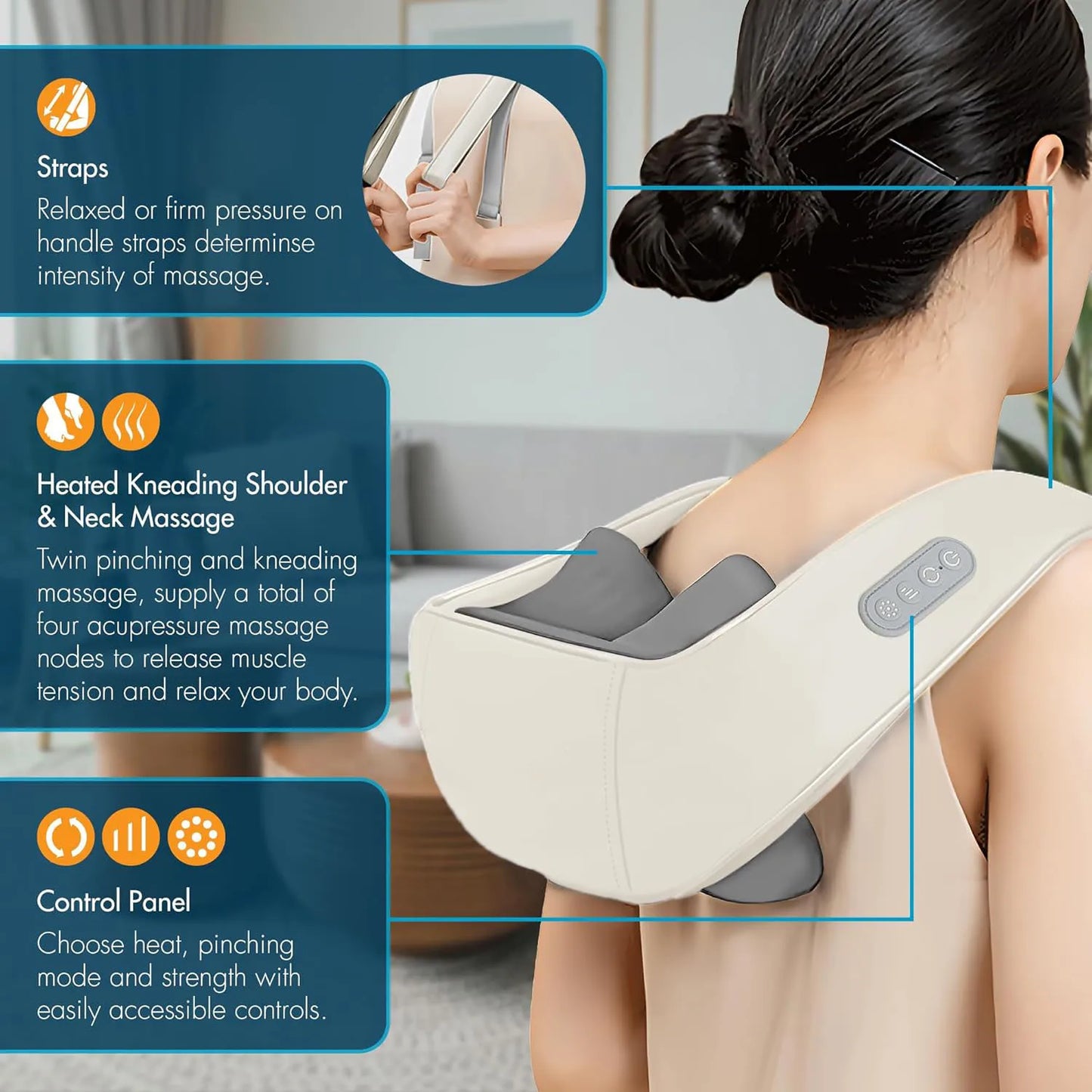 Straps

Relaxed or firm pressure on handle straps determinse intensity of massage.

Heated Kneading Shoulder & Neck Massage

Twin pinching and kneading massage, supply a total of four acupressure massage nodes to release muscle tension and relax your body.

Control Panel

Choose heat, pinching mode and strength with easily accessible controls.